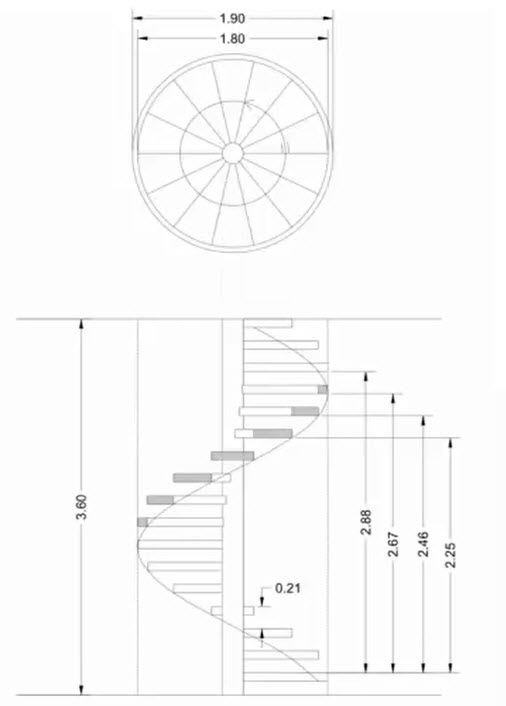 1.90
1.80
3.60
2.88
2.67
2.46
2.25
0.21